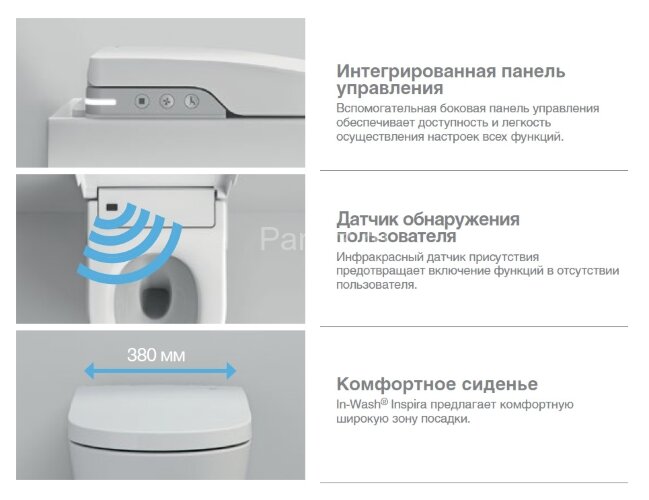 Интегрированная панель управления
Вспомогательная боковая панель управления обеспечивает доступность и легкость осуществления настроек всех функций.

Par

Датчик обнаружения пользователя
Инфракрасный датчик присутствия предотвращает включение функций в отсутствии пользователя.

380 мм

Комфортное сиденье
In-Wash® Inspira предлагает комфортную широкую зону посадки.