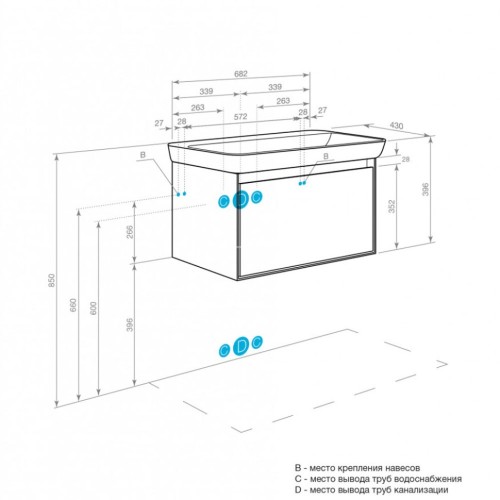 682
339
339
263
263
27
28
572
28
27
430
B
B
28
396
352
C D C
266
850
660
600
396
C D C

B - место крепления навесов
C - место вывода труб водоснабжения
D - место вывода труб канализации