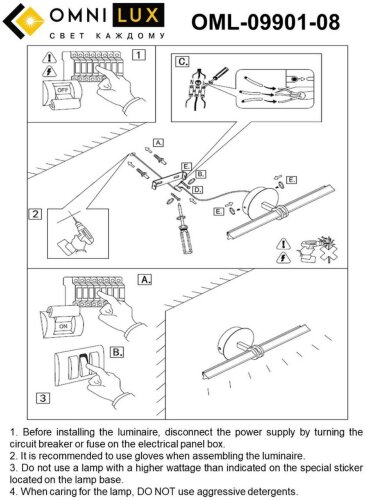 OMNI LUX
СВЕТ КАЖДОМУ

OML-09901-08

1
OFF

C.

A.
E.
B.
D.
E.
E.

2

A.
ON
B.
3

1. Before installing the luminaire, disconnect the power supply by turning the circuit breaker or fuse on the electrical panel box.
2. It is recommended to use gloves when assembling the luminaire.
3. Do not use a lamp with a higher wattage than indicated on the special sticker located on the lamp base.
4. When caring for the lamp, DO NOT use aggressive detergents.